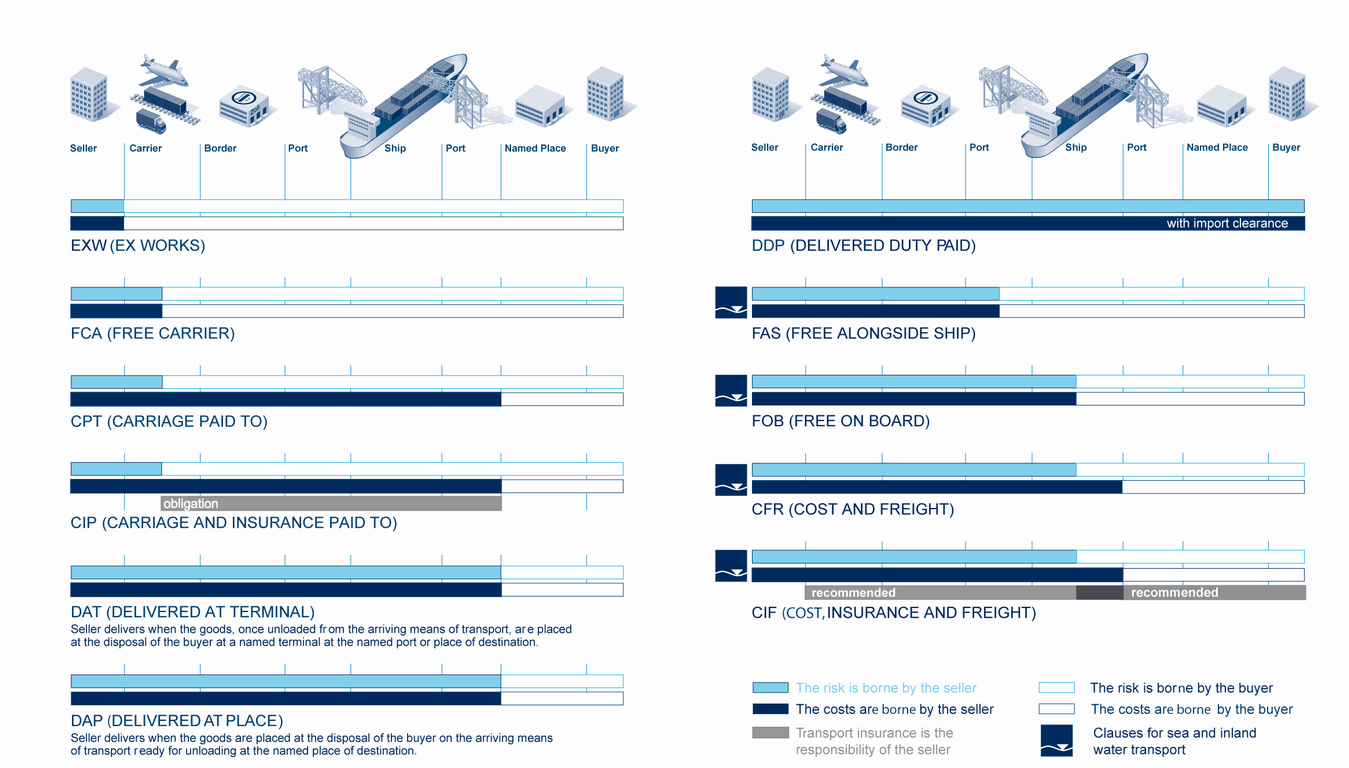 Seller Carrier Border Port Ship Port Named Place Buyer

EXW (EX WORKS)

FCA (FREE CARRIER)

CPT (CARRIAGE PAID TO)

obligation

CIP (CARRIAGE AND INSURANCE PAID TO)

DAT (DELIVERED AT TERMINAL)
Seller delivers when the goods, once unloaded from the arriving means of transport, are placed at the disposal of the buyer at a named terminal at the named port or place of destination.

DAP (DELIVERED AT PLACE)
Seller delivers when the goods are placed at the disposal of the buyer on the arriving means of transport ready for unloading at the named place of destination.

Seller Carrier Border Port Ship Port Named Place Buyer

with import clearance

DDP (DELIVERED DUTY PAID)

FAS (FREE ALONGSIDE SHIP)

FOB (FREE ON BOARD)

CFR (COST AND FREIGHT)

recommended recommended

CIF (COST, INSURANCE AND FREIGHT)

The risk is borne by the seller
The costs are borne by the seller
Transport insurance is the responsibility of the seller
The risk is borne by the buyer
The costs are borne by the buyer
Clauses for sea and inland water transport